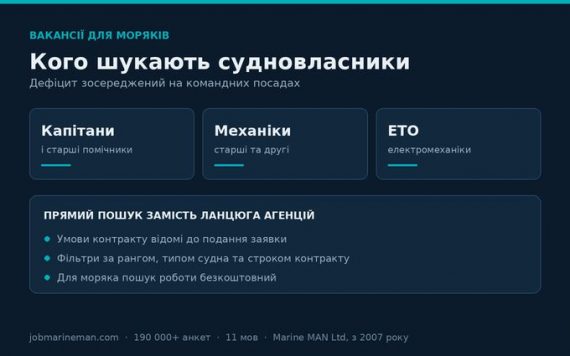 ВАКАНСІЇ ДЛЯ МОРЯКІВ

Кого шукають судновласники

Дефіцит зосереджений на командних посадах

Капітани

і старші помічники

Механіки

старші та другі

ЕТО

електромеханіки

ПРЯМИЙ ПОШУК ЗАМІСТЬ ЛАНЦЮГА АГЕНЦІЙ

• Умови контракту відомі до подання заявки
• Фільтри за рангом, типом судна та строком контракту
• Для моряка пошук роботи безкоштовний

jobmarineman.com · 190 000+ анкет · 11 мов · Marine MAN Ltd, з 2007 року